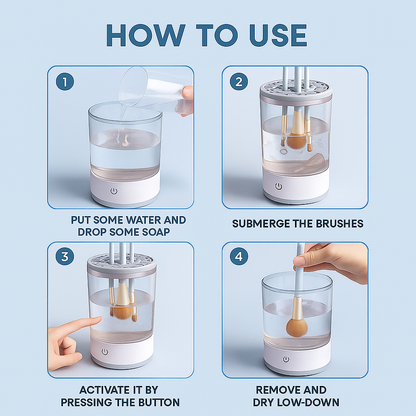 HOW TO USE

1

PUT SOME WATER AND DROP SOME SOAP

2

SUBMERGE THE BRUSHES

3

ACTIVATE IT BY PRESSING THE BUTTON

4

REMOVE AND DRY LOW-DOWN