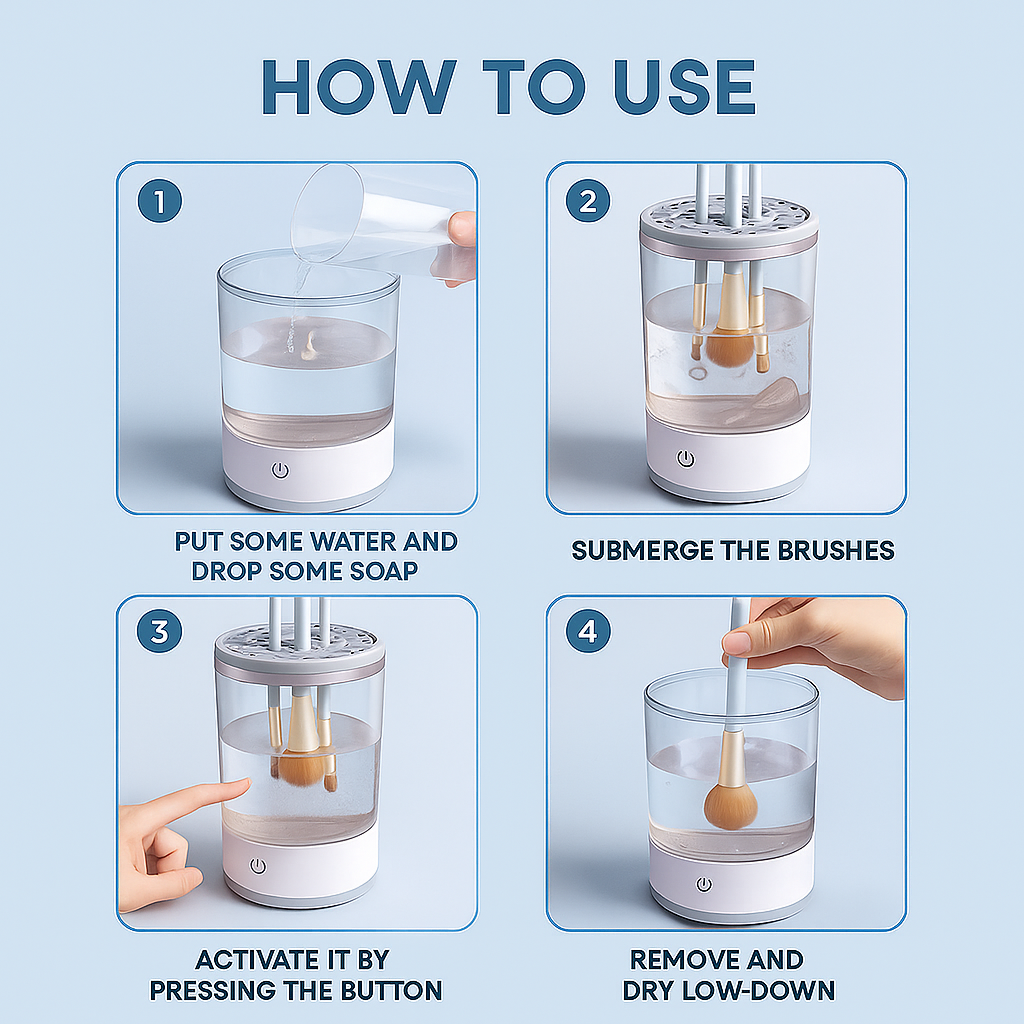 HOW TO USE

1

PUT SOME WATER AND DROP SOME SOAP

2

SUBMERGE THE BRUSHES

3

ACTIVATE IT BY PRESSING THE BUTTON

4

REMOVE AND DRY LOW-DOWN